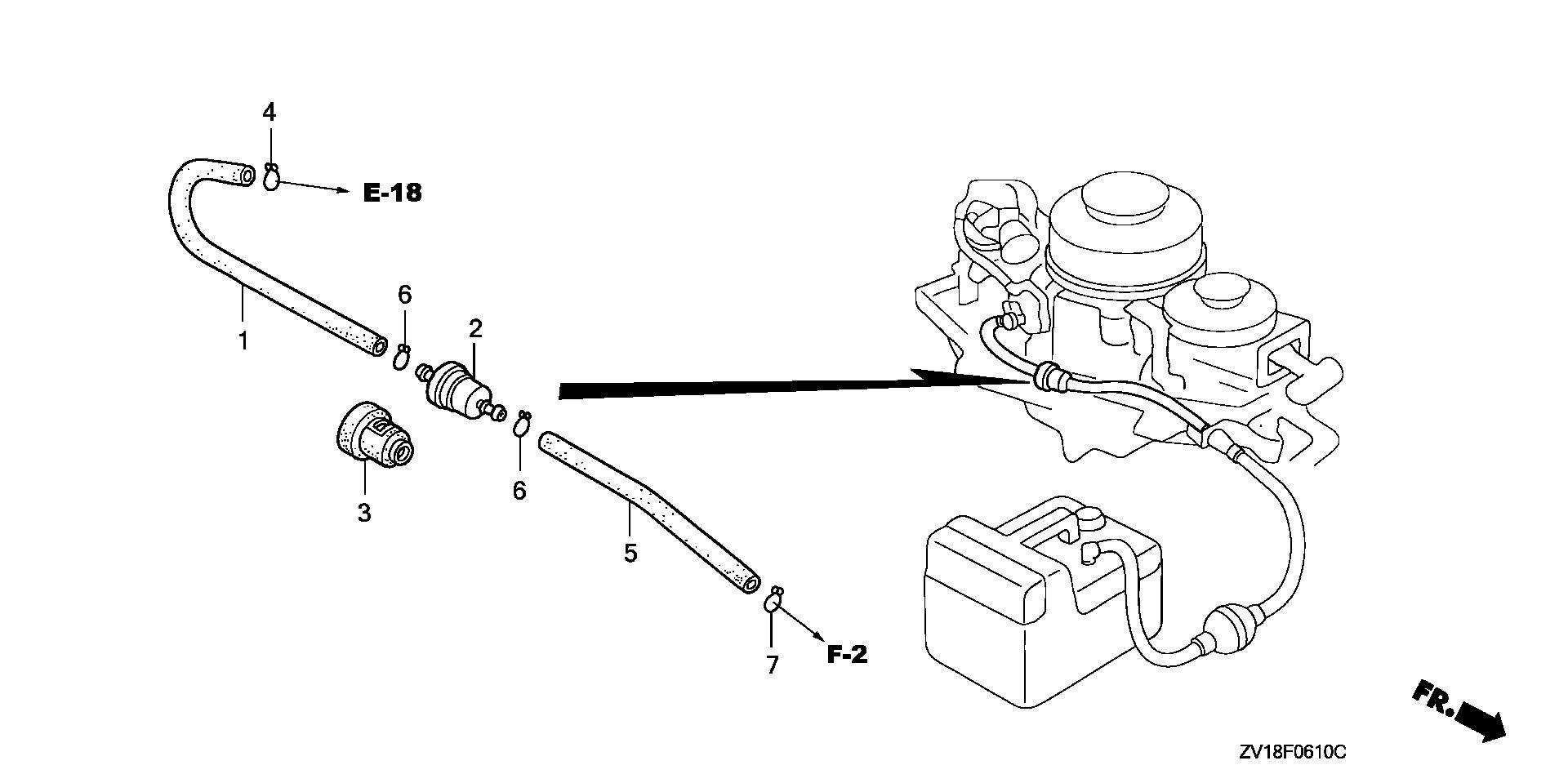 4
E-18
6
2
1
3
6
5
7
F-2
FR.
ZV18F0610C